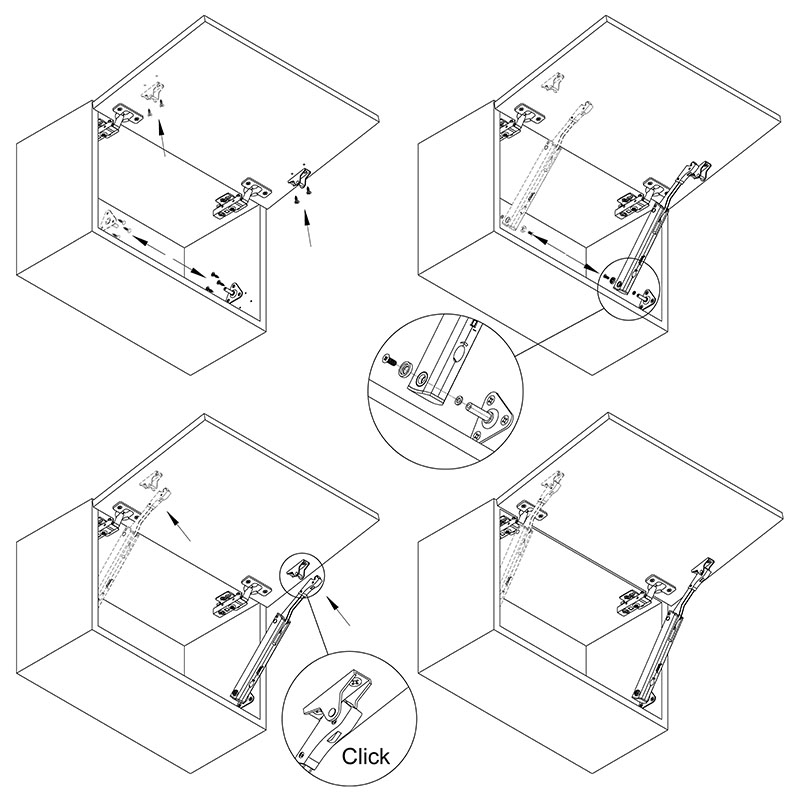 Click