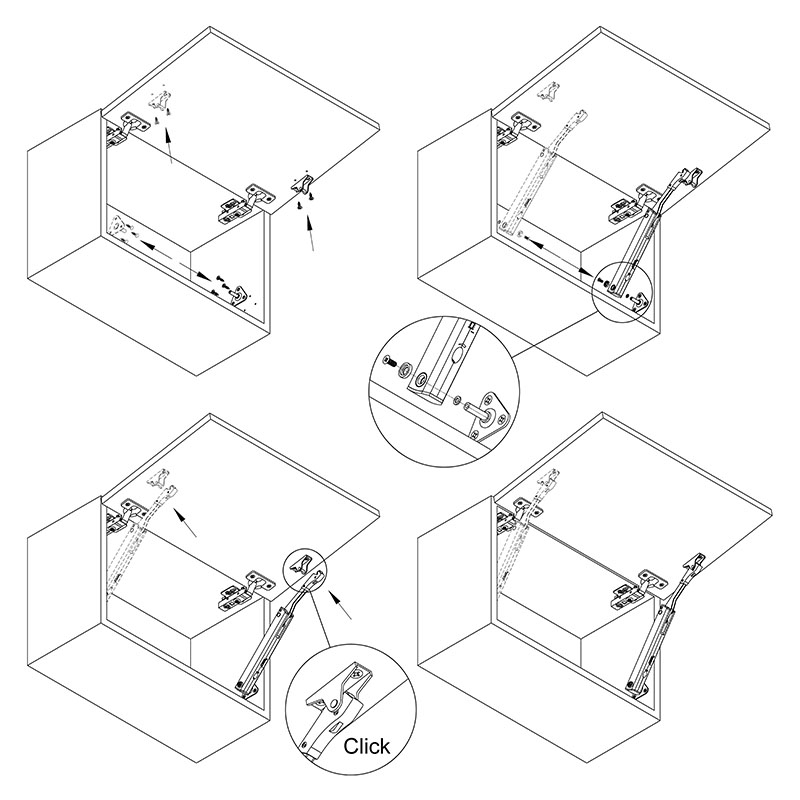 Click