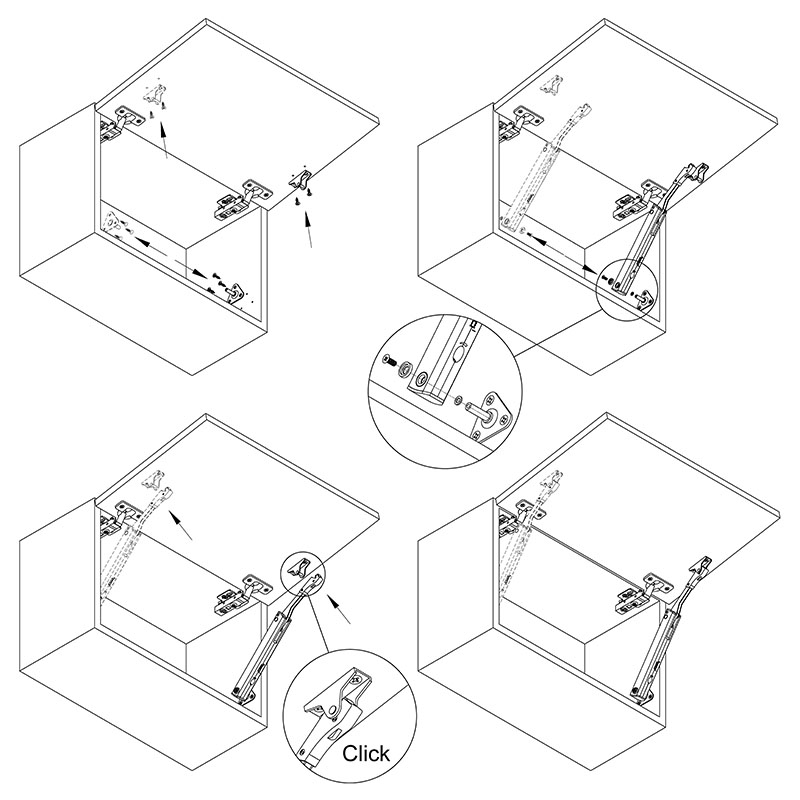 Click