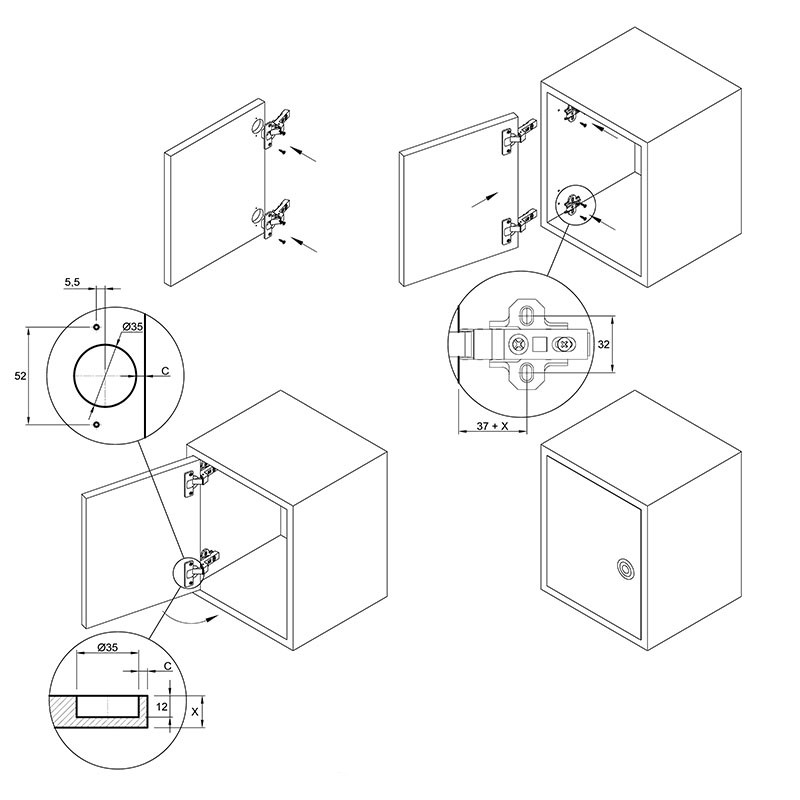 5,5
Ø35
52
C
32
37 + X
Ø35
C
12
X