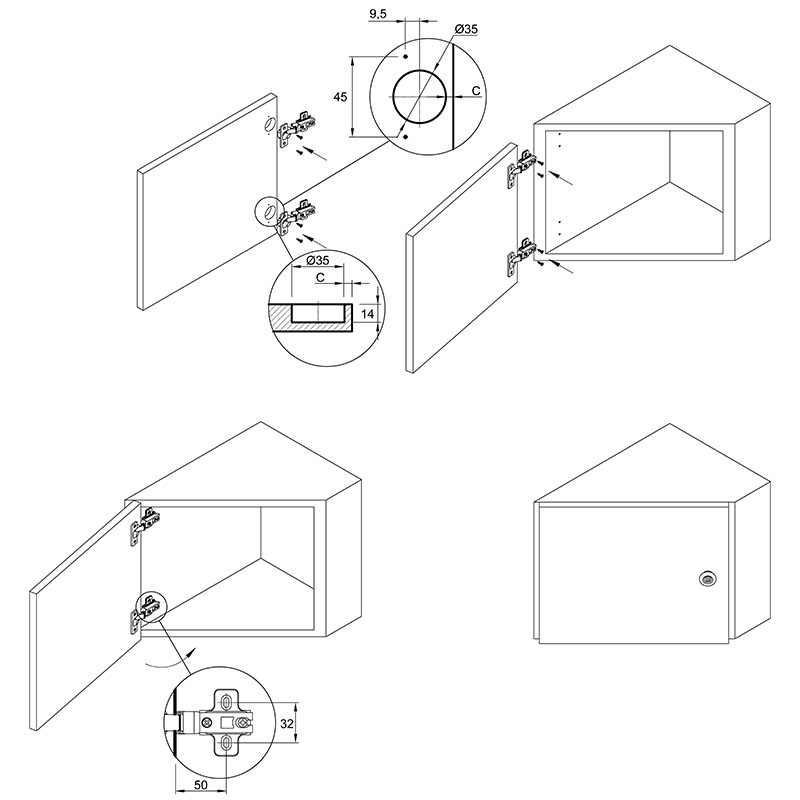 9,5
Ø35
45
C
Ø35
C
14
32
50