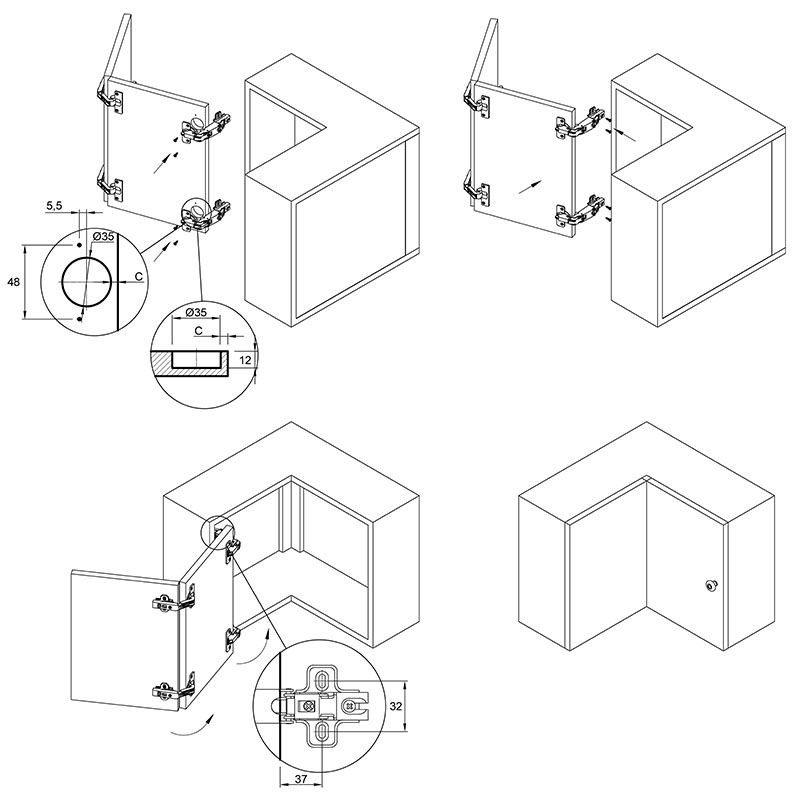 5,5
Ø35
48
C
Ø35
C
12
32
37