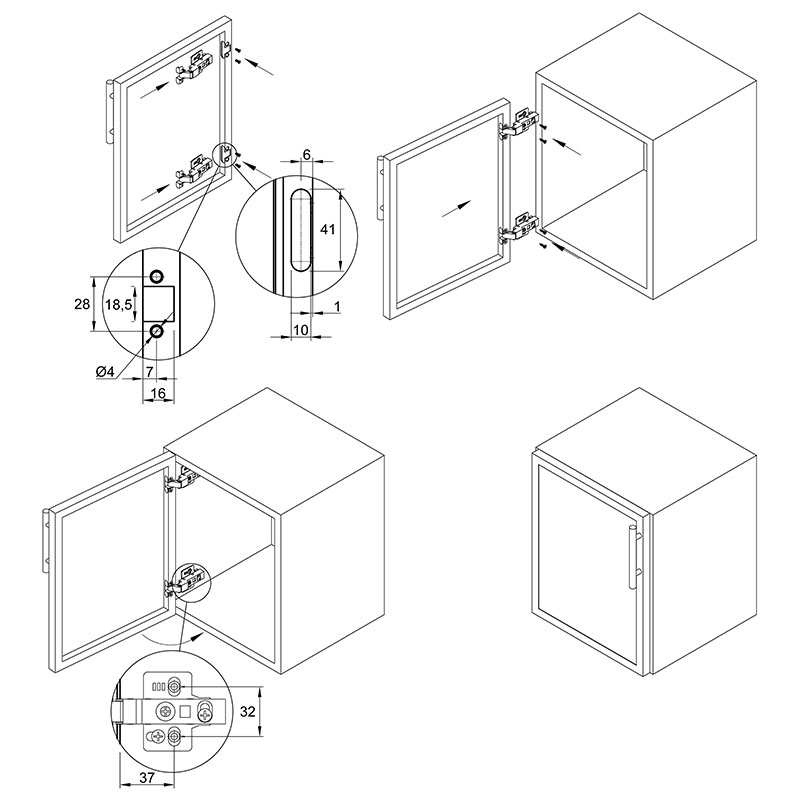 6
41
1
10
28
18,5
Ø4
7
16
32
37