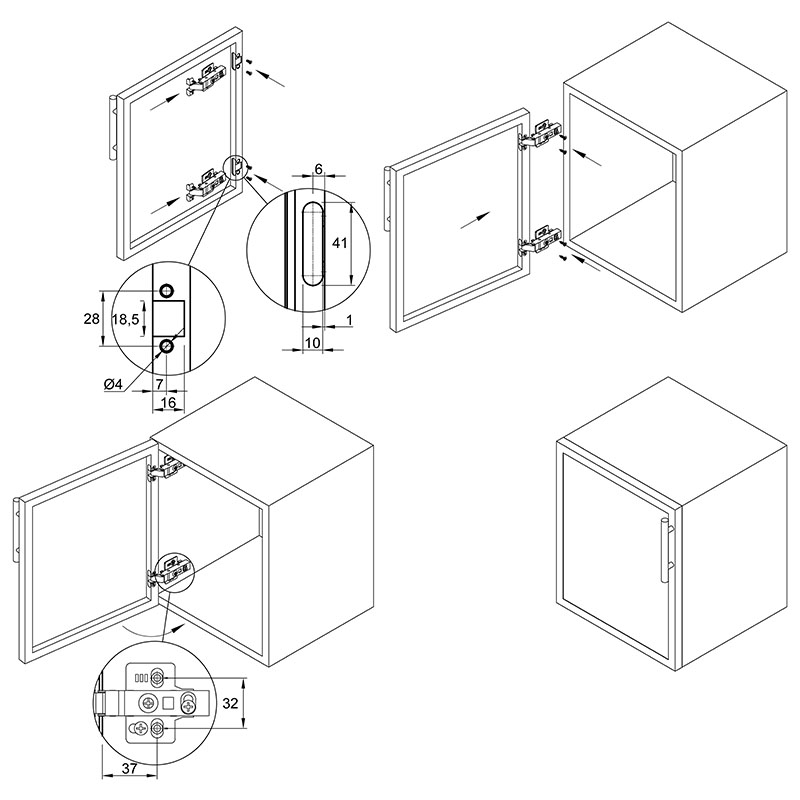 6
41
1
10
28
18,5
Ø4
7
16
32
37