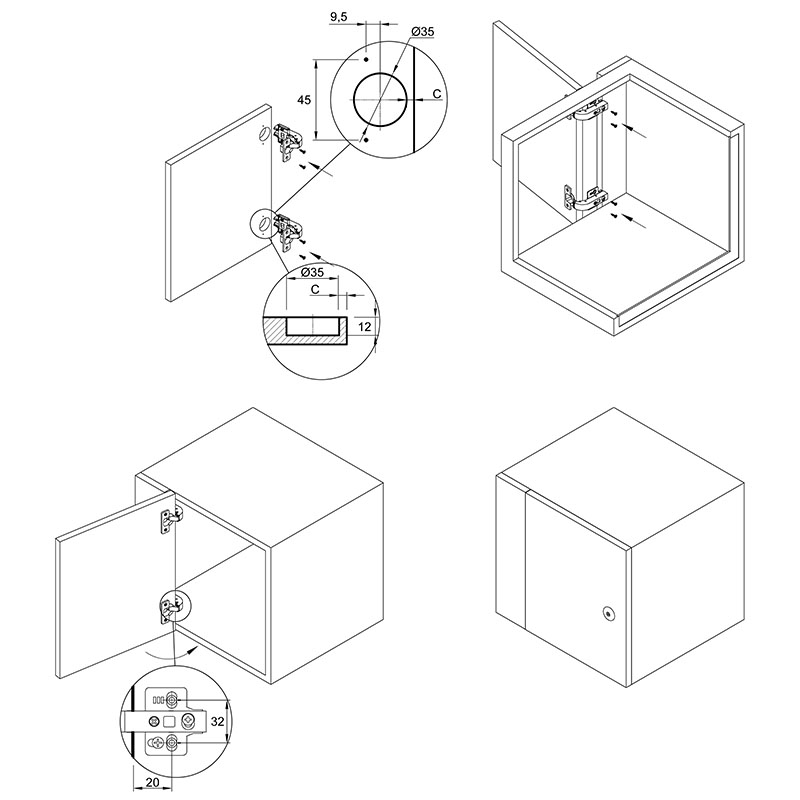 9,5
Ø35
45
C
Ø35
C
12
32
20