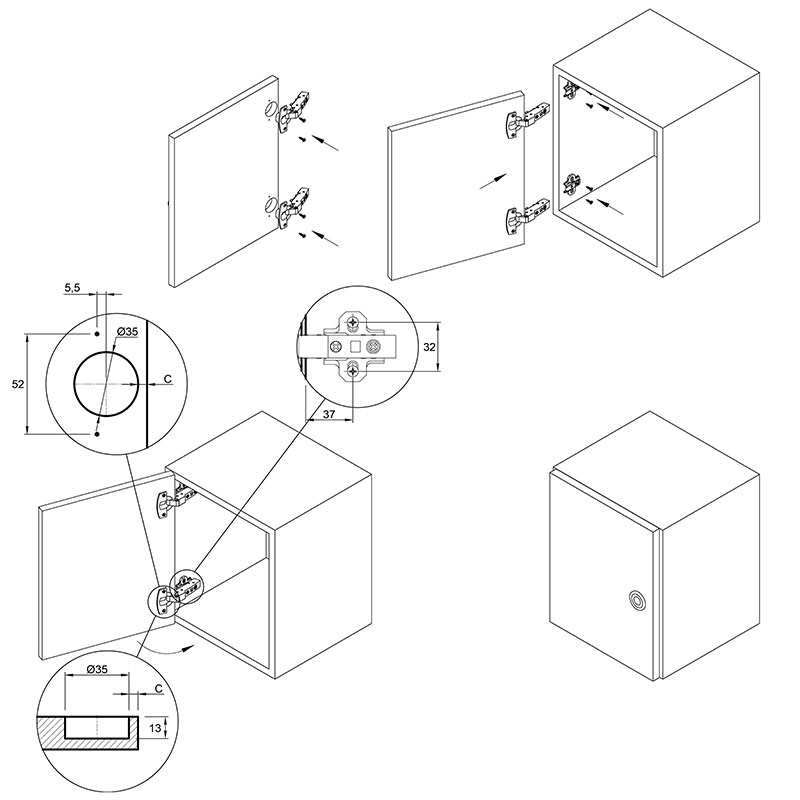 5,5
Ø35
52
C
32
37
Ø35
C
13