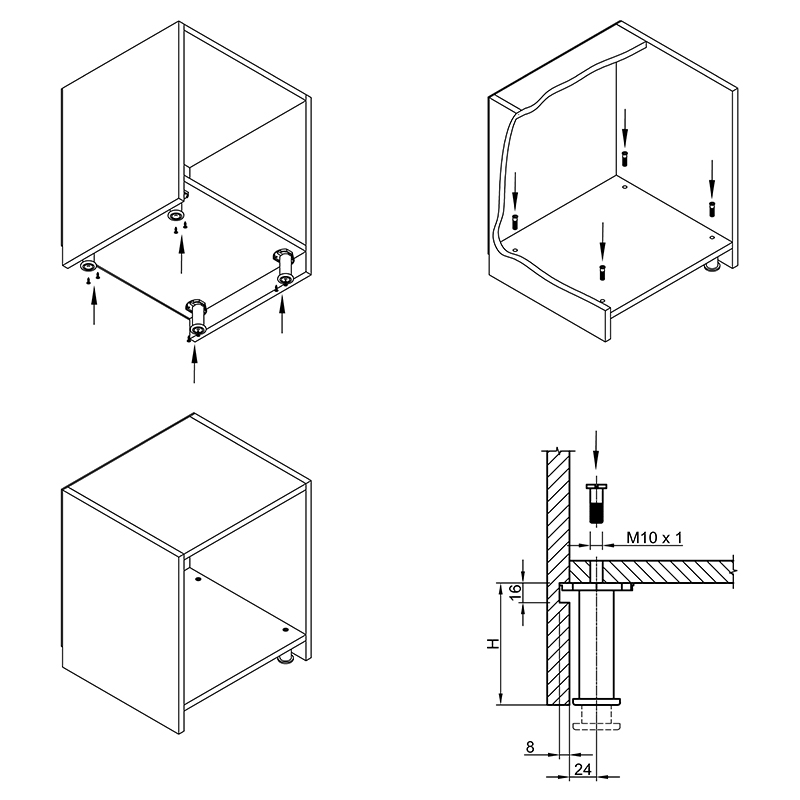 M10 x 1
16
H
8
24