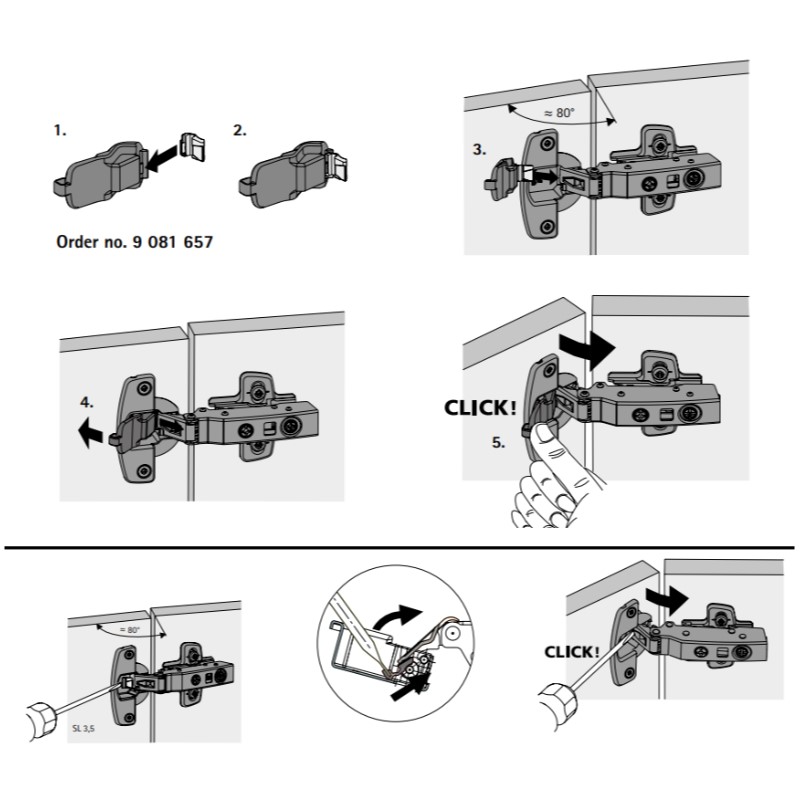 1.

2.

Order no. 9 081 657

≈ 80°

3.

4.

CLICK!

5.

≈ 80°

SL 3,5

CLICK!