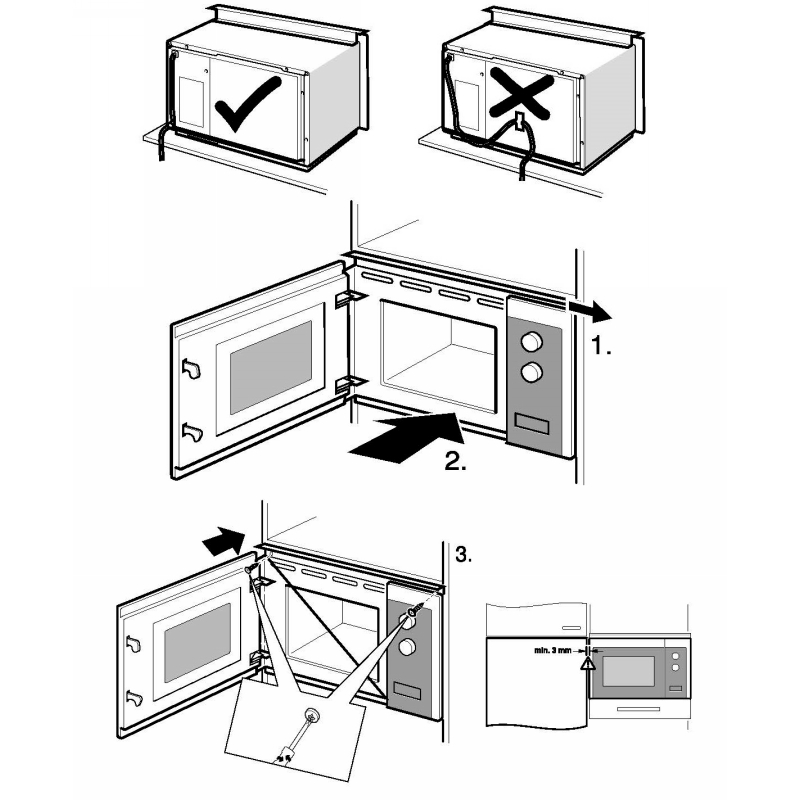 1.

2.

3.

min. 3 mm