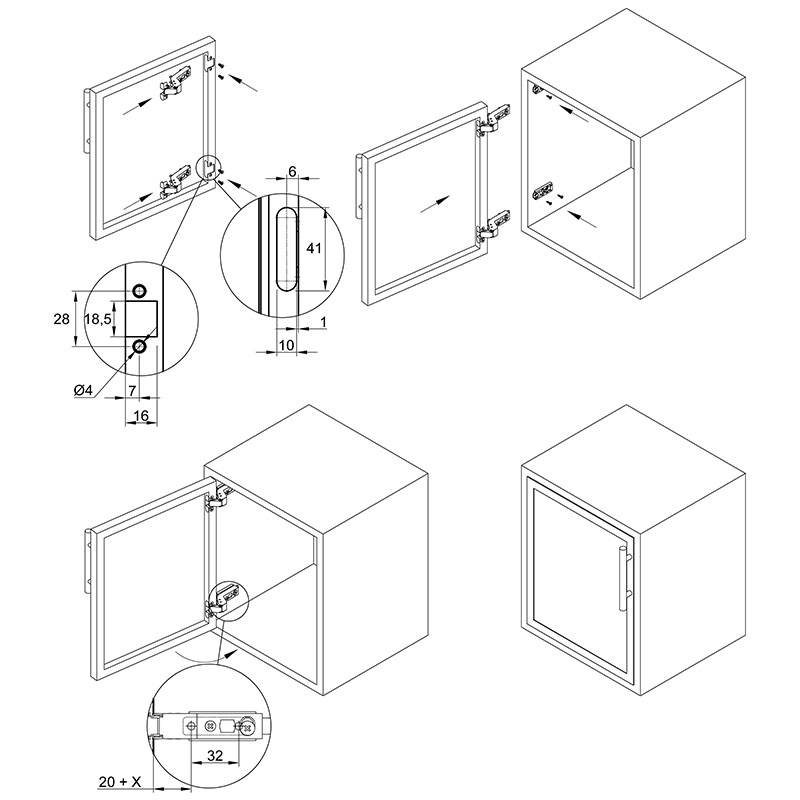 6
41
1
10
28
18,5
Ø4
7
16
32
20 + X