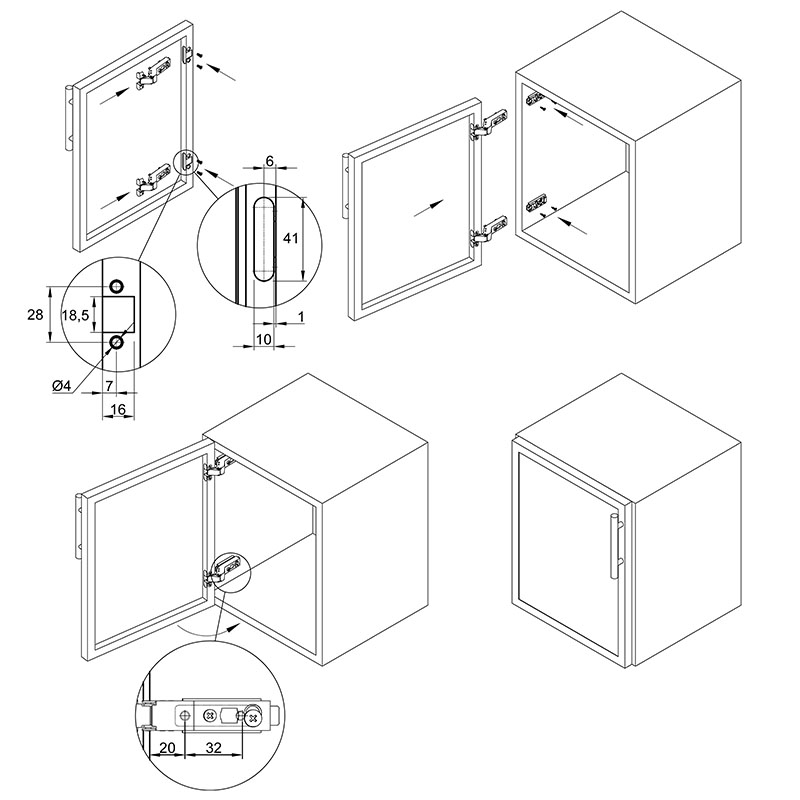 6
41
1
10
28
18,5
Ø4
7
16
20
32