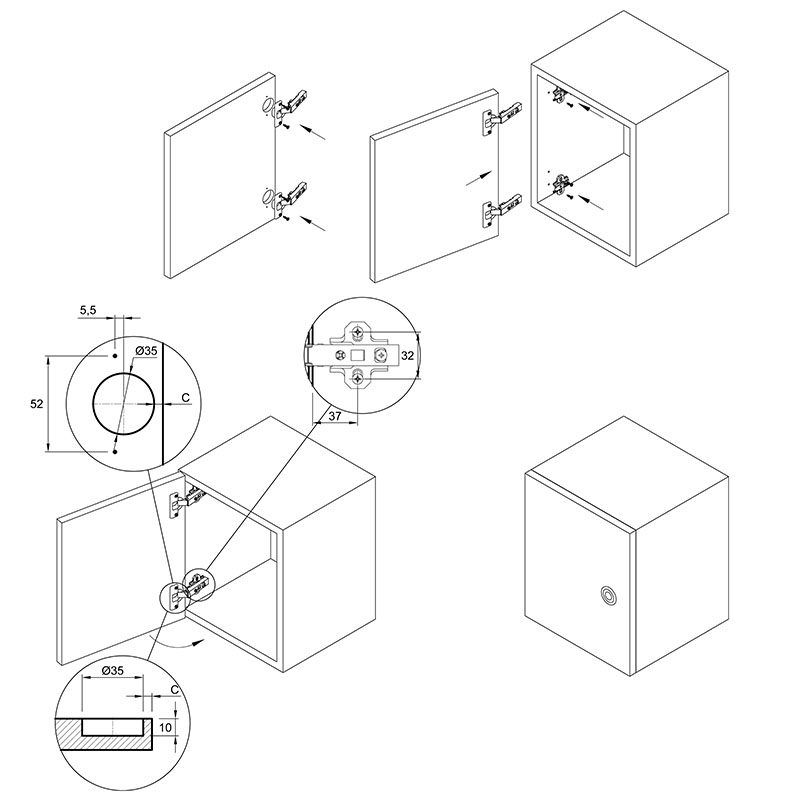 5,5
Ø35
52
C
32
37
Ø35
C
10