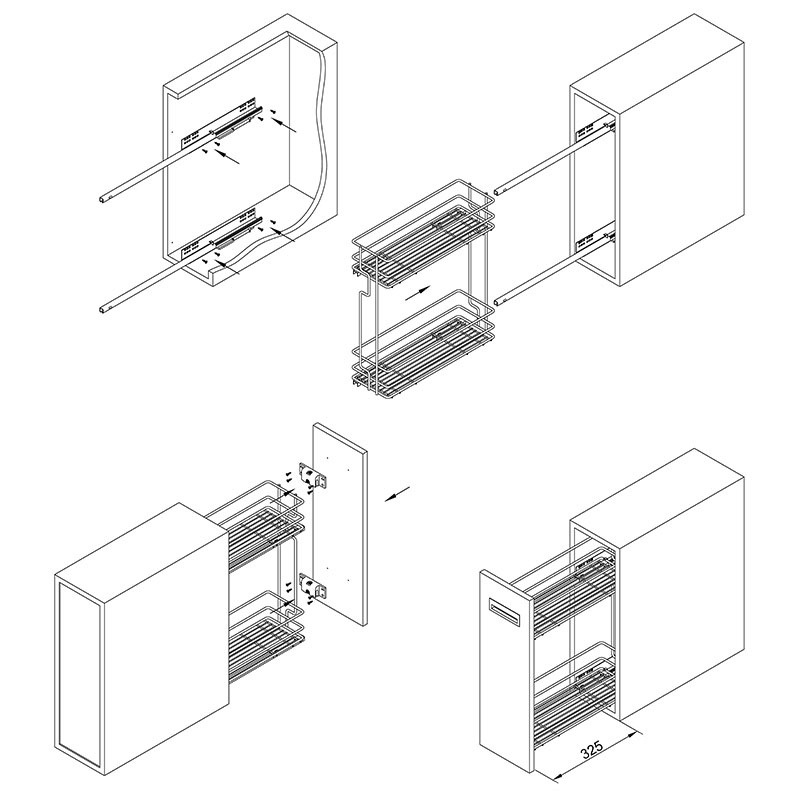 325