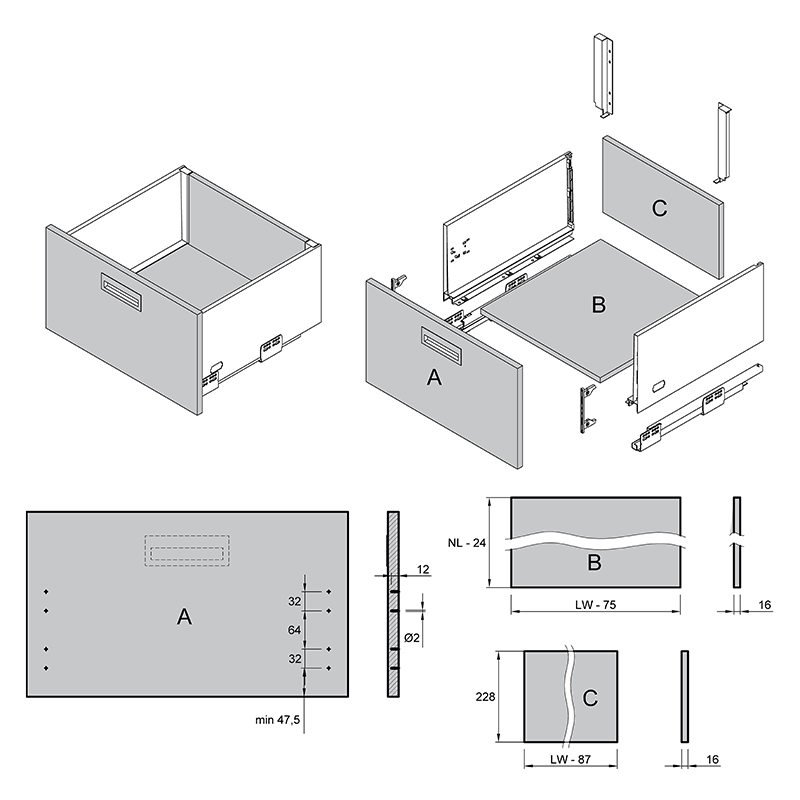 C

B

A

A

32

64

32

min 47,5

12

Ø2

NL - 24

B

LW - 75

16

228

C

LW - 87

16