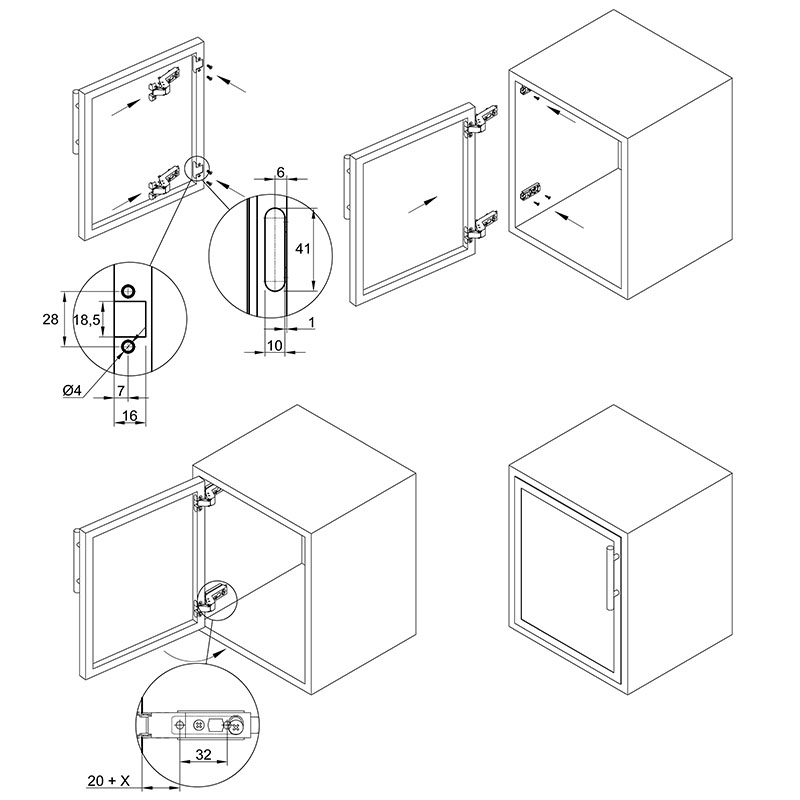 6
41
1
10
28
18,5
Ø4
7
16
32
20 + X