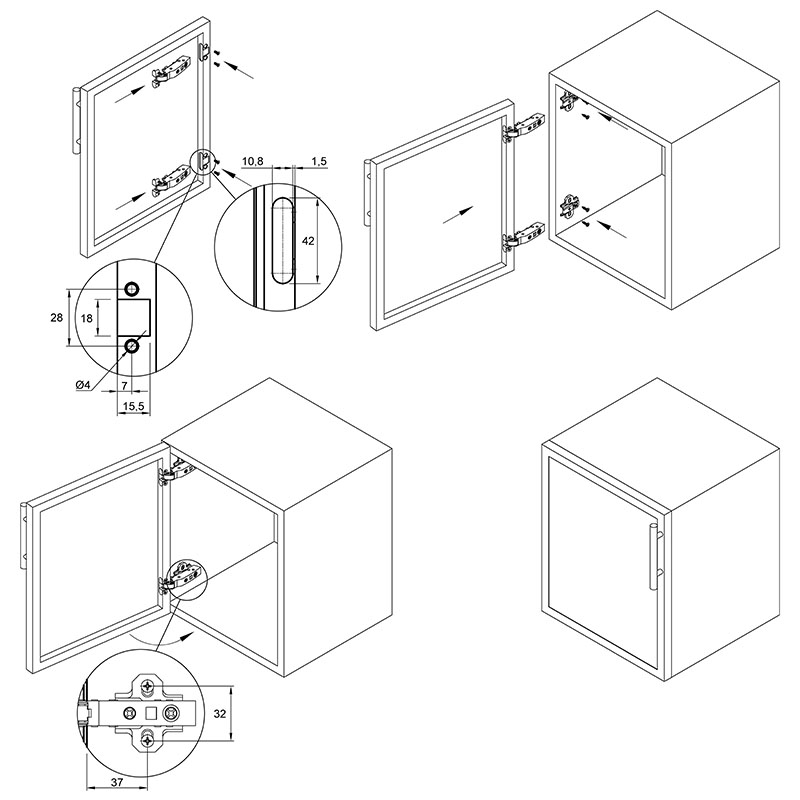 10,8
1,5
42
28
18
Ø4
7
15,5
32
37