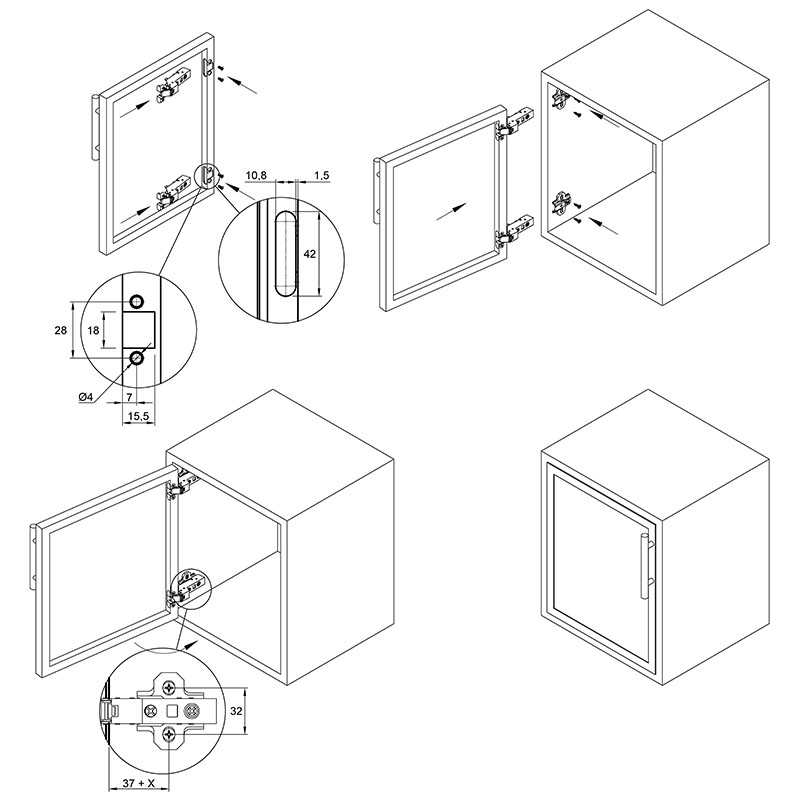 10,8
1,5
42
28
18
Ø4
7
15,5
32
37 + X