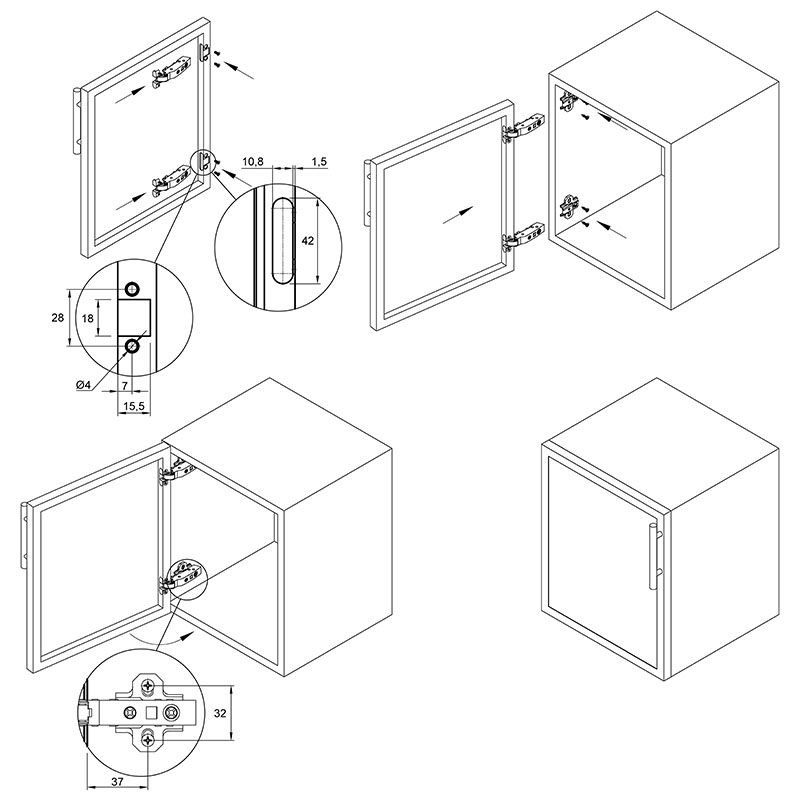 10,8
1,5
42
28
18
Ø4
7
15,5
32
37