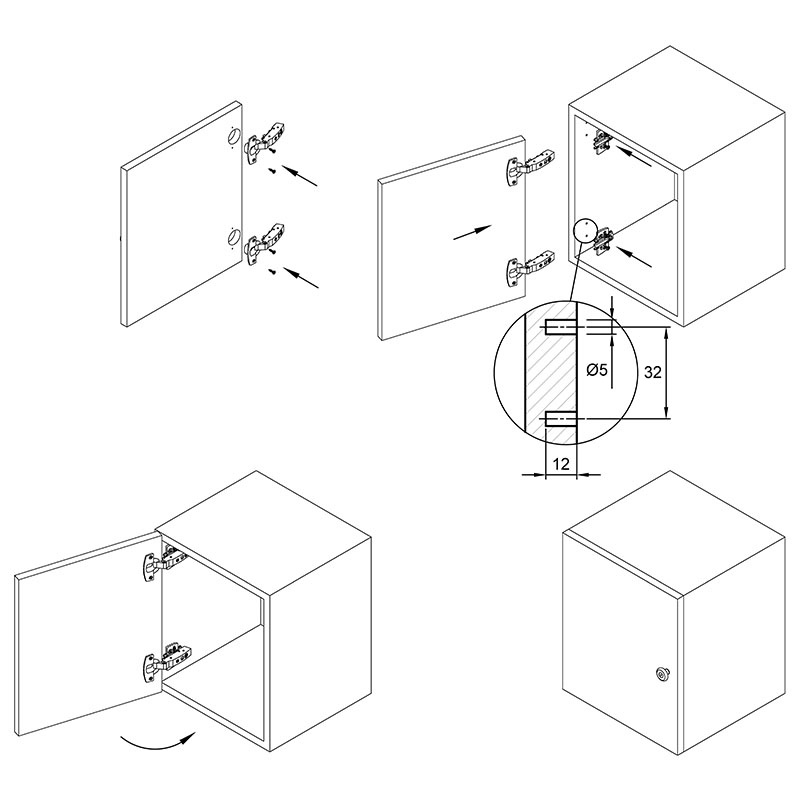 Ø5
32
12