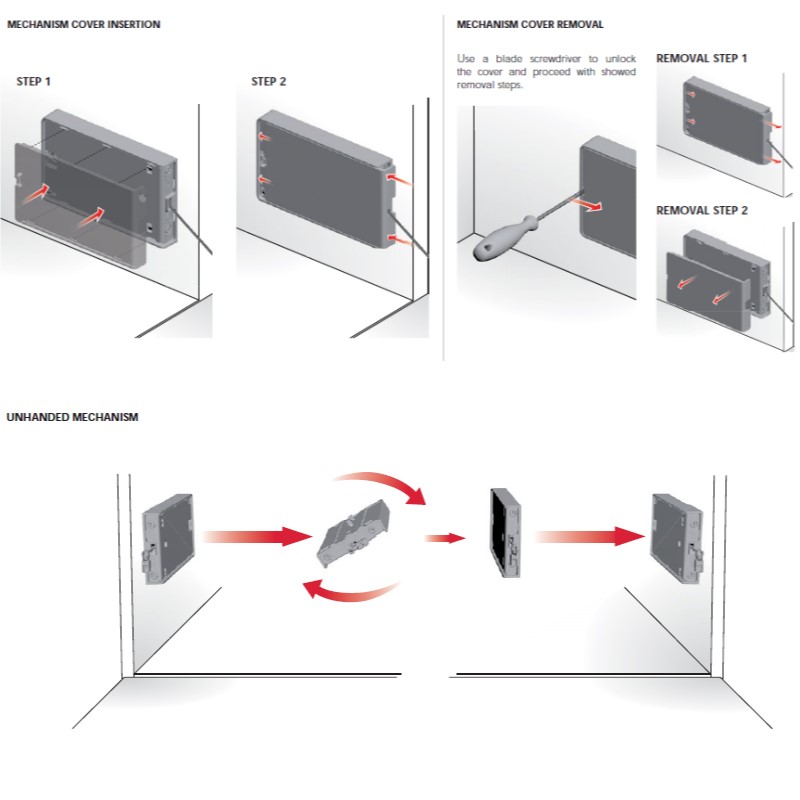 MECHANISM COVER INSERTION

STEP 1

STEP 2

MECHANISM COVER REMOVAL

Use a blade screwdriver to unlock the cover and proceed with showed removal steps.

REMOVAL STEP 1

REMOVAL STEP 2

UNHANDED MECHANISM