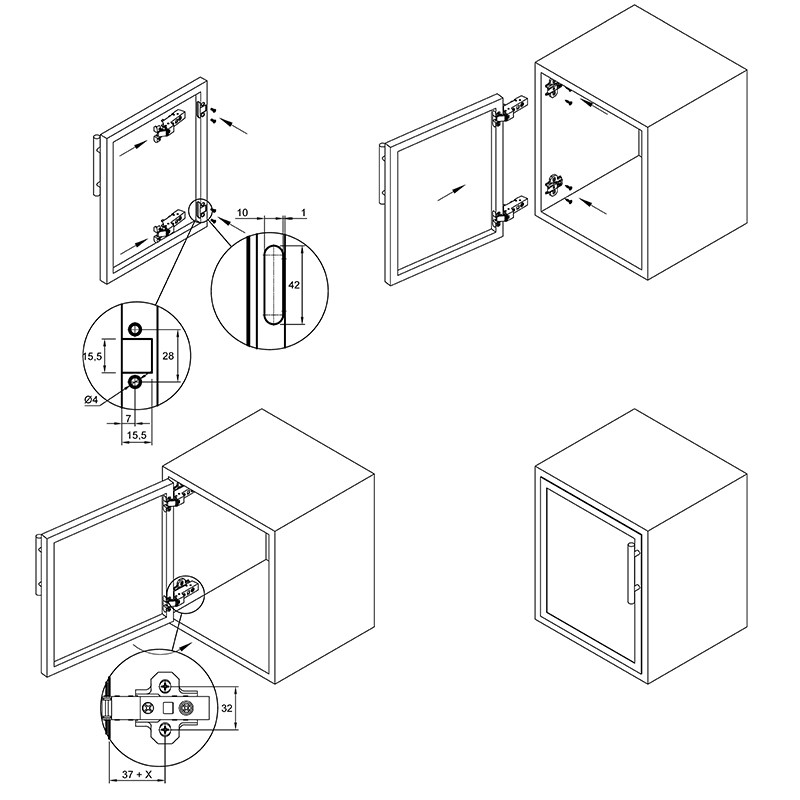 10
1
42
15,5
28
Ø4
7
15,5
32
37 + X